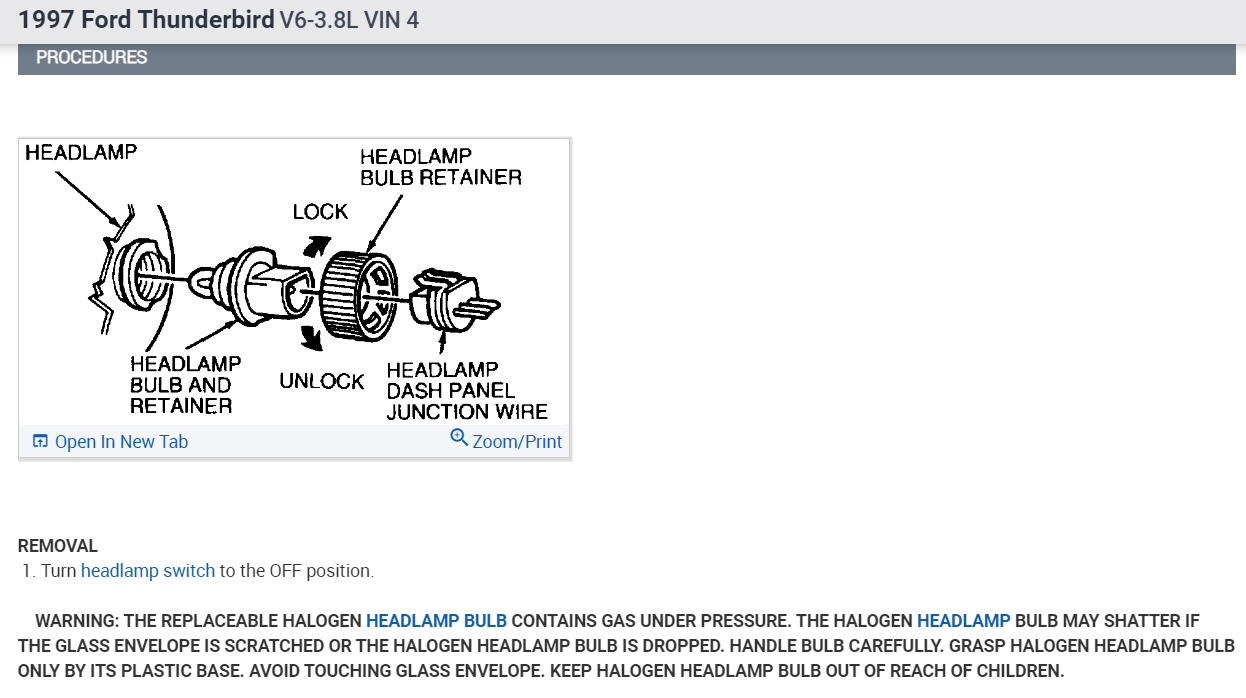 1997 Ford Thunderbird V6-3.8L VIN 4

PROCEDURES

HEADLAMP

HEADLAMP BULB RETAINER

LOCK

HEADLAMP BULB AND RETAINER

UNLOCK

HEADLAMP DASH PANEL JUNCTION WIRE

Open In New Tab

Zoom/Print

REMOVAL

1. Turn headlamp switch to the OFF position.

WARNING: THE REPLACEABLE HALOGEN HEADLAMP BULB CONTAINS GAS UNDER PRESSURE. THE HALOGEN HEADLAMP BULB MAY SHATTER IF THE GLASS ENVELOPE IS SCRATCHED OR THE HALOGEN HEADLAMP BULB IS DROPPED. HANDLE BULB CAREFULLY. GRASP HALOGEN HEADLAMP BULB ONLY BY ITS PLASTIC BASE. AVOID TOUCHING GLASS ENVELOPE. KEEP HALOGEN HEADLAMP BULB OUT OF REACH OF CHILDREN.