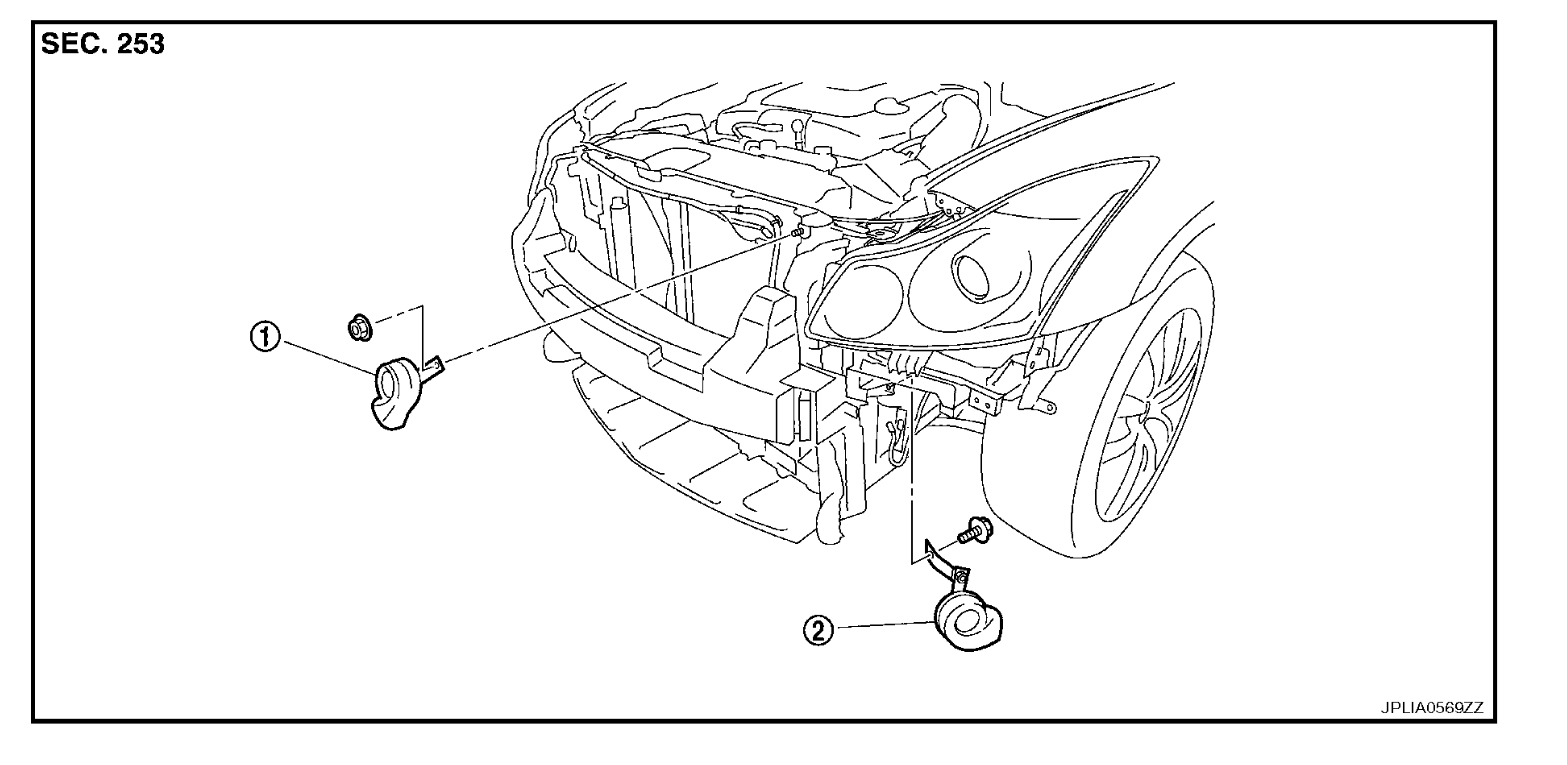 SEC. 253

①

②

JPLIA0569ZZ