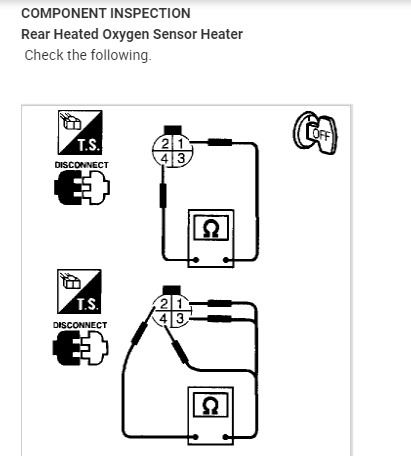 COMPONENT INSPECTION
Rear Heated Oxygen Sensor Heater
Check the following.

T.S.
DISCONNECT
2 1
4 3
OFF
Ω

T.S.
DISCONNECT
2 1
4 3
Ω