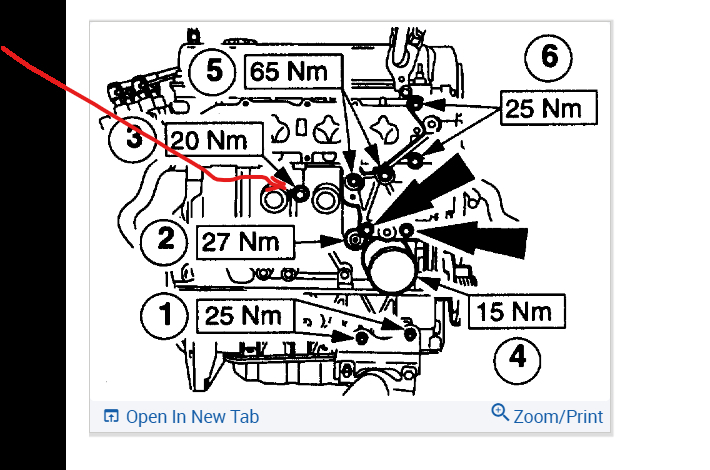 5
65 Nm
6
25 Nm
3
20 Nm
2
27 Nm
1
25 Nm
15 Nm
4

Open In New Tab
Zoom/Print