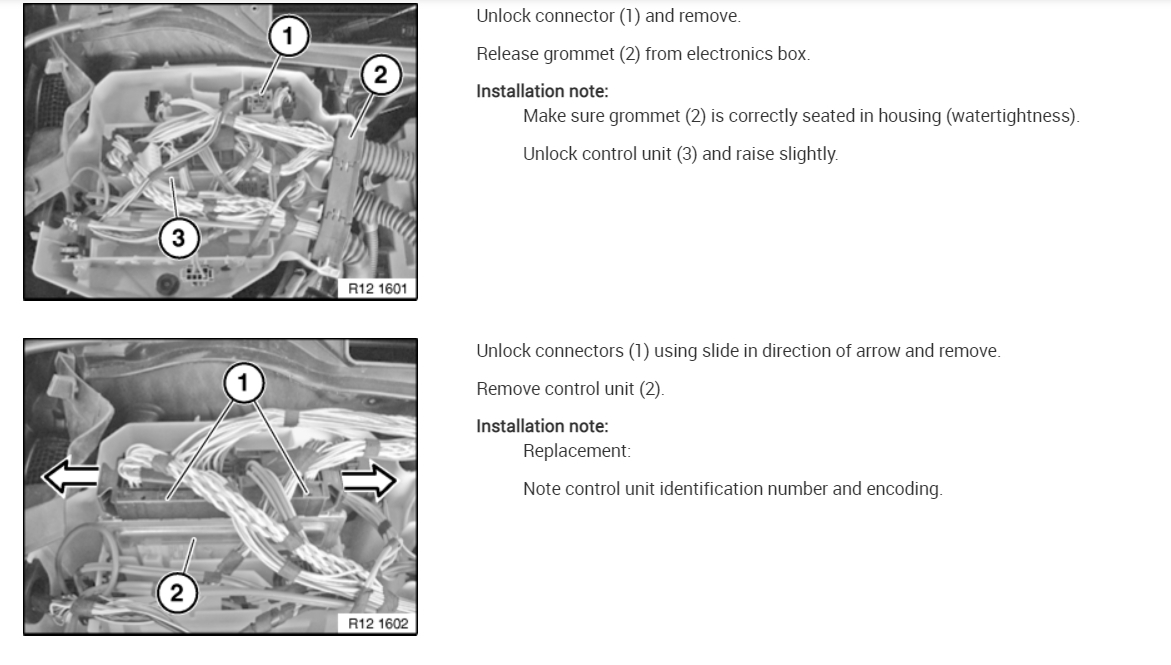 1

2

3

R12 1601

Unlock connector (1) and remove.

Release grommet (2) from electronics box.

Installation note:

Make sure grommet (2) is correctly seated in housing (watertightness).

Unlock control unit (3) and raise slightly.

1

2

R12 1602

Unlock connectors (1) using slide in direction of arrow and remove.

Remove control unit (2).

Installation note:

Replacement:

Note control unit identification number and encoding.