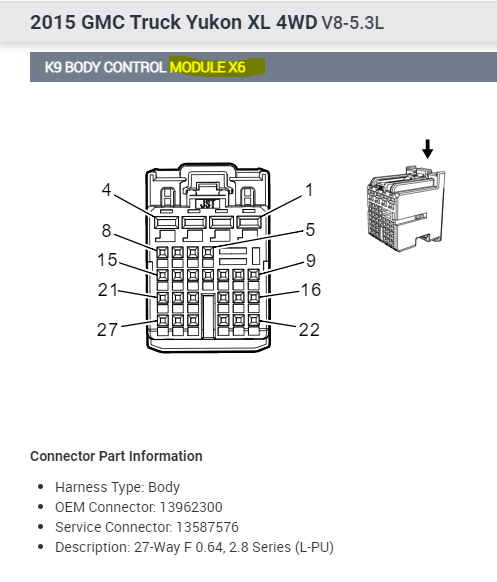 2015 GMC Truck Yukon XL 4WD V8-5.3L

K9 BODY CONTROL MODULE X6

4
1
JST
8
5
15
9
21
16
27
22

Connector Part Information

- Harness Type: Body
- OEM Connector: 13962300
- Service Connector: 13587576
- Description: 27-Way F 0.64, 2.8 Series (L-PU)