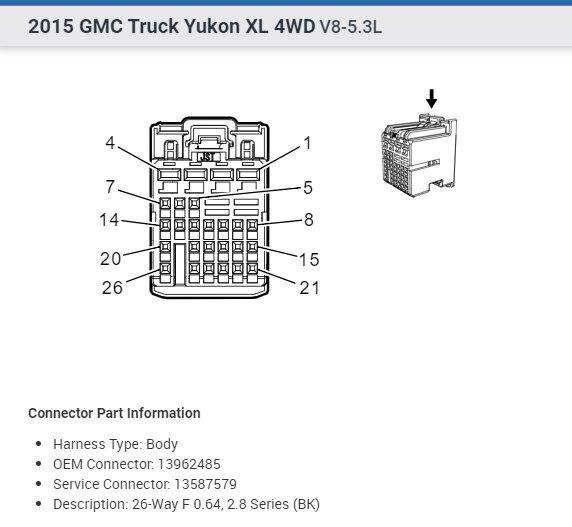 2015 GMC Truck Yukon XL 4WD V8-5.3L

4
1
JST
7
5
14
8
20
15
26
21

Connector Part Information

- Harness Type: Body
- OEM Connector: 13962485
- Service Connector: 13587579
- Description: 26-Way F 0.64, 2.8 Series (BK)