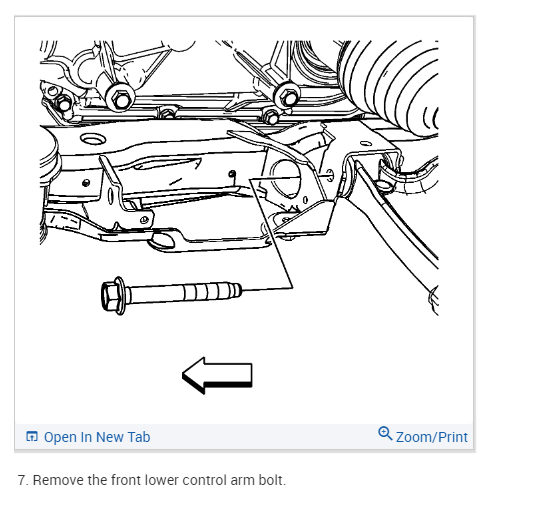 Open In New Tab

Zoom/Print

7. Remove the front lower control arm bolt.