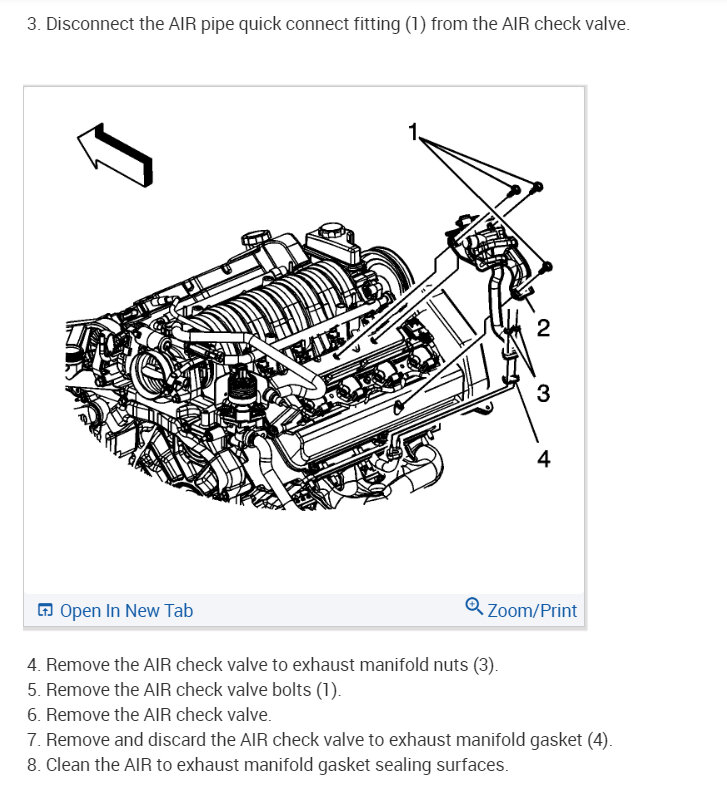 3. Disconnect the AIR pipe quick connect fitting (1) from the AIR check valve.

1

2

3

4

Open In New Tab

Zoom/Print

4. Remove the AIR check valve to exhaust manifold nuts (3).
5. Remove the AIR check valve bolts (1).
6. Remove the AIR check valve.
7. Remove and discard the AIR check valve to exhaust manifold gasket (4).
8. Clean the AIR to exhaust manifold gasket sealing surfaces.