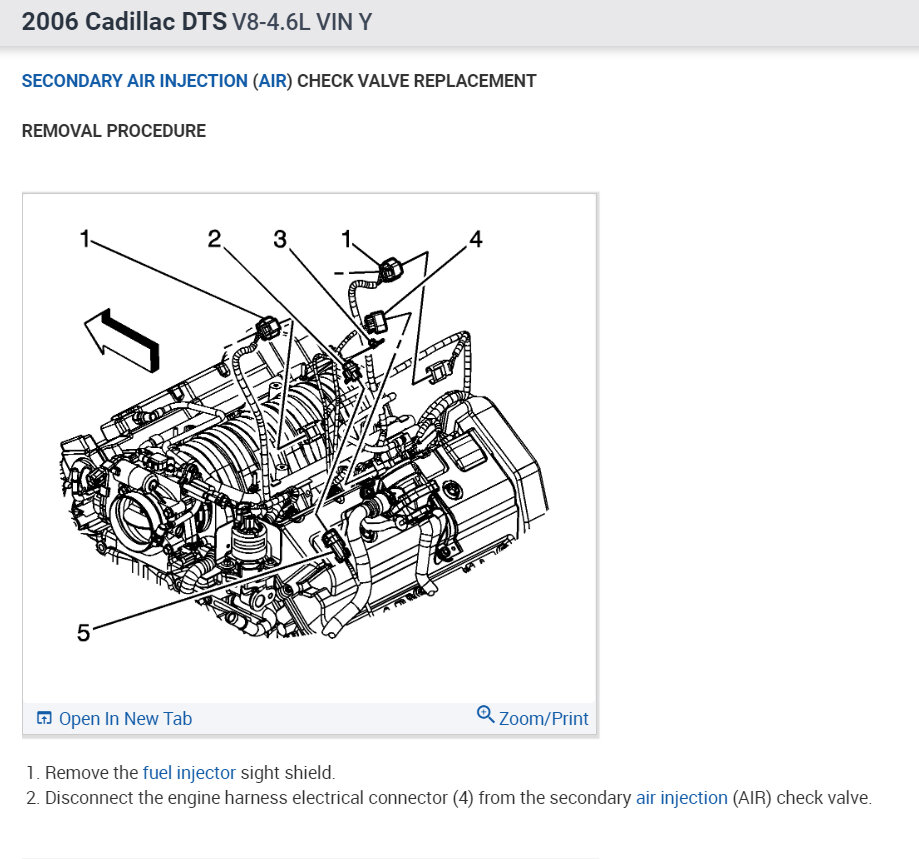 2006 Cadillac DTS V8-4.6L VIN Y

SECONDARY AIR INJECTION (AIR) CHECK VALVE REPLACEMENT

REMOVAL PROCEDURE

1
2
3
1
4
5

Open In New Tab
Zoom/Print

1. Remove the fuel injector sight shield.
2. Disconnect the engine harness electrical connector (4) from the secondary air injection (AIR) check valve.