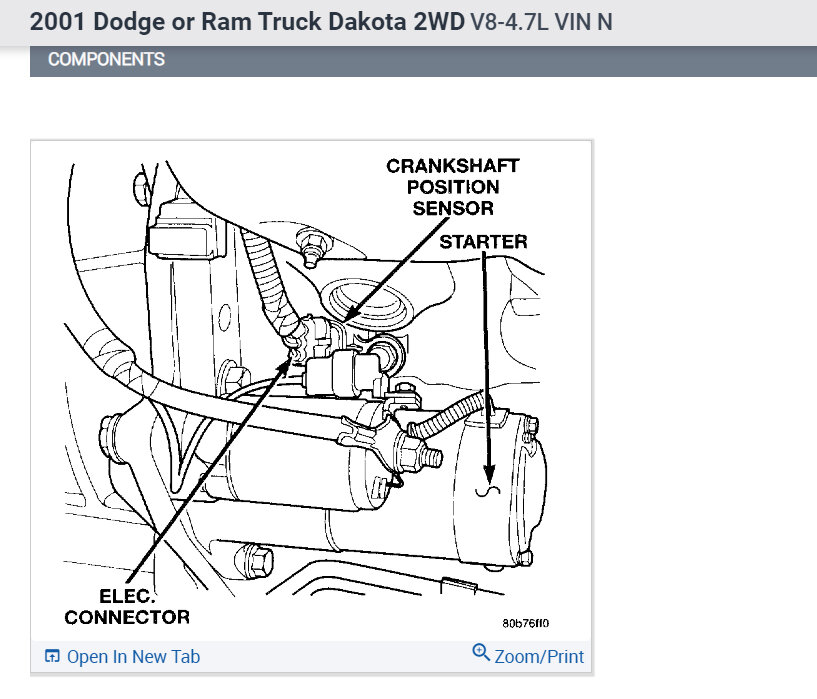 2001 Dodge or Ram Truck Dakota 2WD V8-4.7L VIN N

COMPONENTS

CRANKSHAFT POSITION SENSOR

STARTER

ELEC. CONNECTOR

80b76ff0

Open In New Tab

Zoom/Print