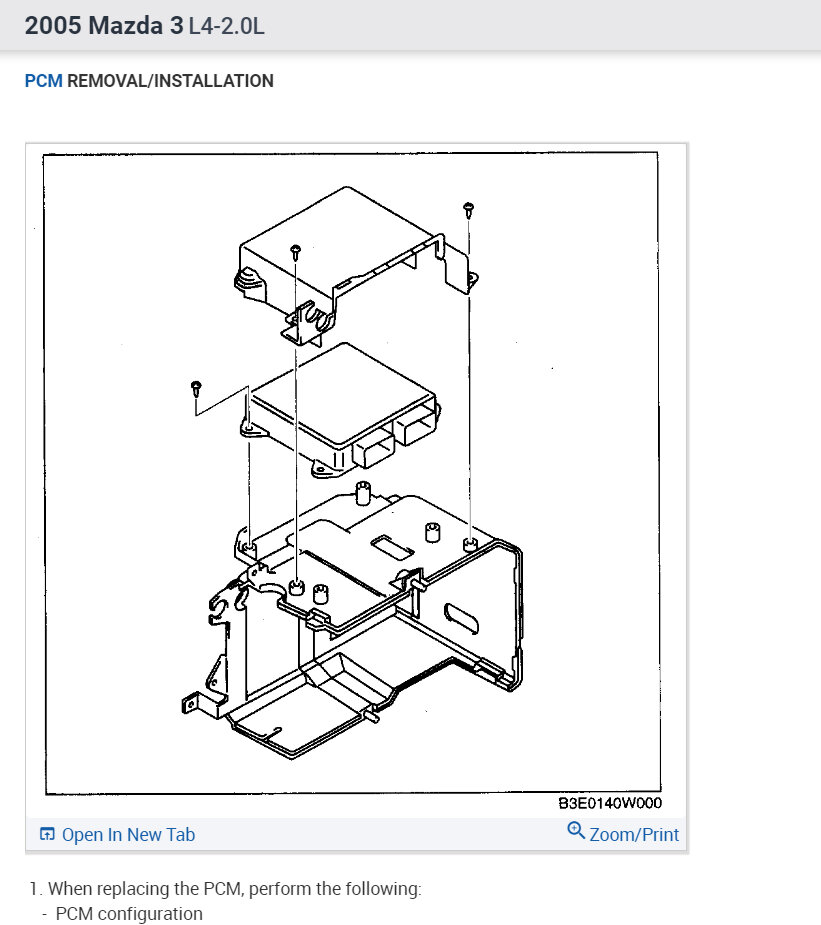 2005 Mazda 3 L4-2.0L

PCM REMOVAL/INSTALLATION

B3E0140W000

Open In New Tab

Zoom/Print

1. When replacing the PCM, perform the following:
- PCM configuration