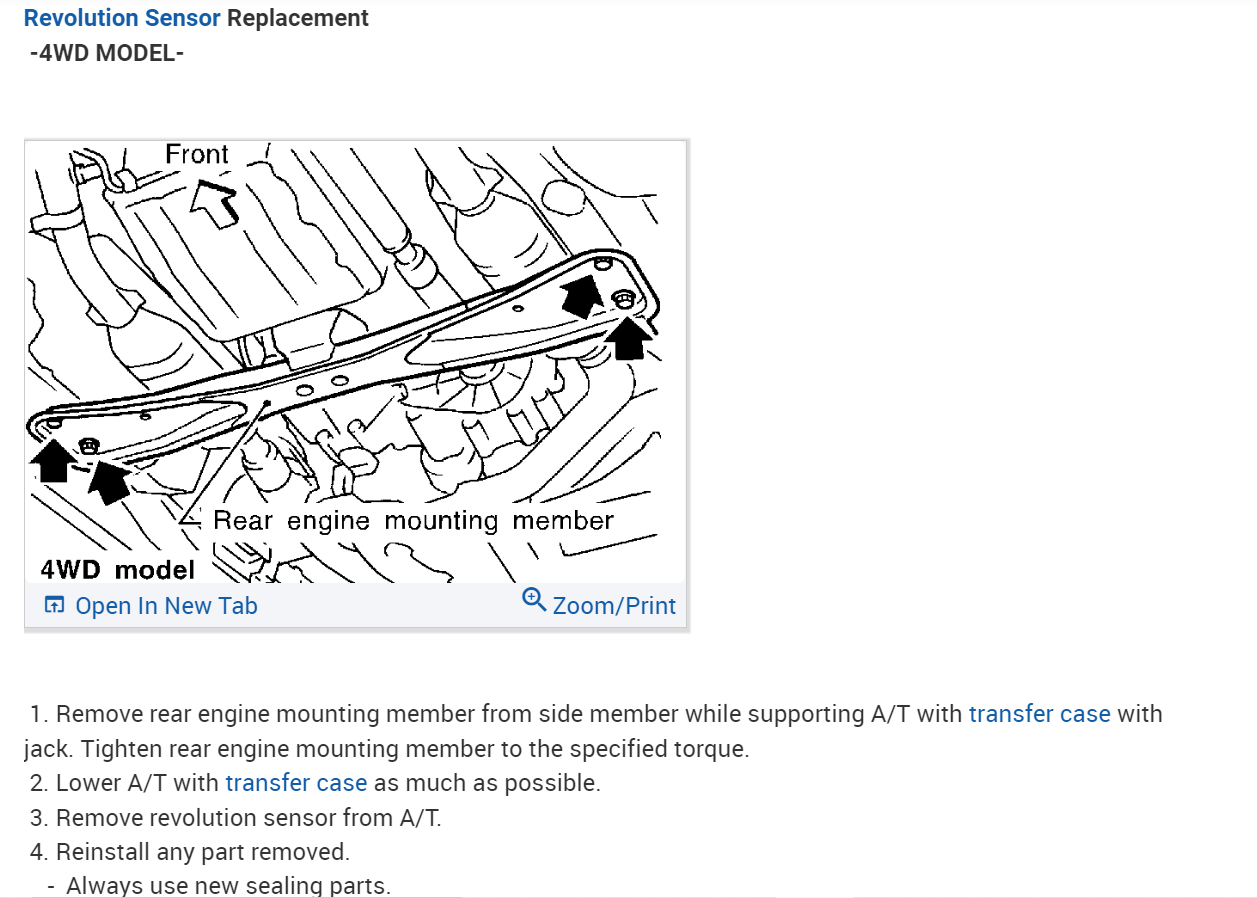 Revolution Sensor Replacement
-4WD MODEL-

Front
Rear engine mounting member
4WD model
Open In New Tab
Zoom/Print

1. Remove rear engine mounting member from side member while supporting A/T with transfer case with jack. Tighten rear engine mounting member to the specified torque.
2. Lower A/T with transfer case as much as possible.
3. Remove revolution sensor from A/T.
4. Reinstall any part removed.
- Always use new sealing parts.