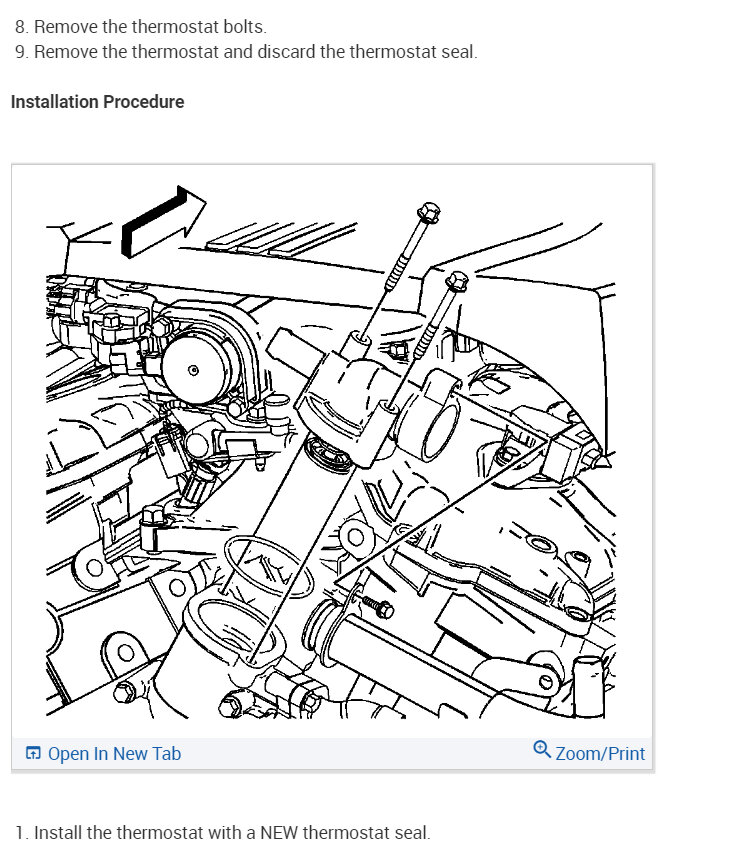 8. Remove the thermostat bolts.
9. Remove the thermostat and discard the thermostat seal.

Installation Procedure

Open In New Tab

Zoom/Print

1. Install the thermostat with a NEW thermostat seal.