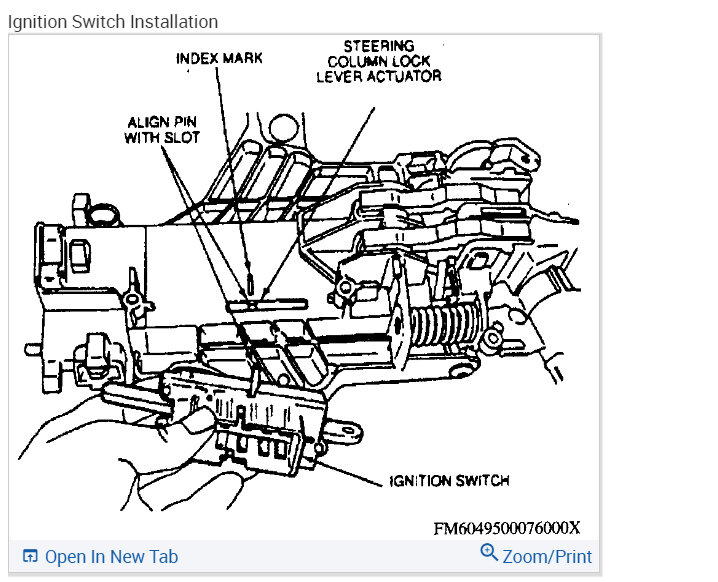 Ignition Switch Installation

INDEX MARK

STEERING COLUMN LOCK LEVER ACTUATOR

ALIGN PIN WITH SLOT

IGNITION SWITCH

FM6049500076000X

Open In New Tab

Zoom/Print