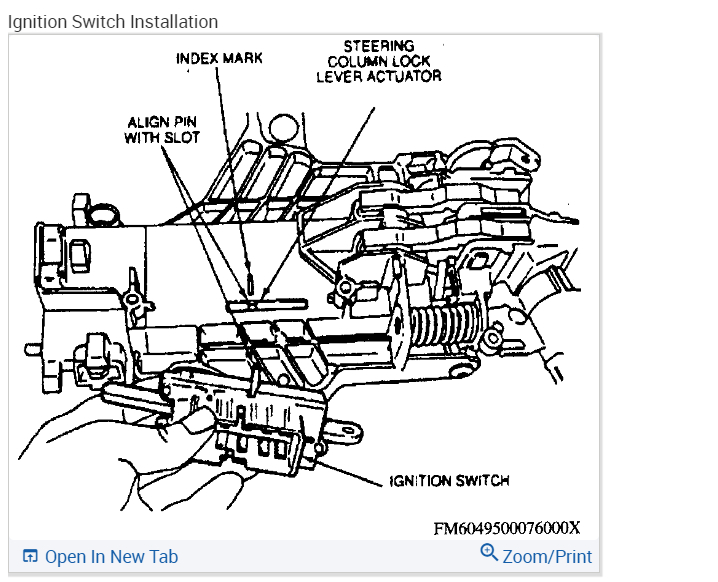 Ignition Switch Installation

INDEX MARK

STEERING COLUMN LOCK LEVER ACTUATOR

ALIGN PIN WITH SLOT

IGNITION SWITCH

FM6049500076000X

Open In New Tab

Zoom/Print