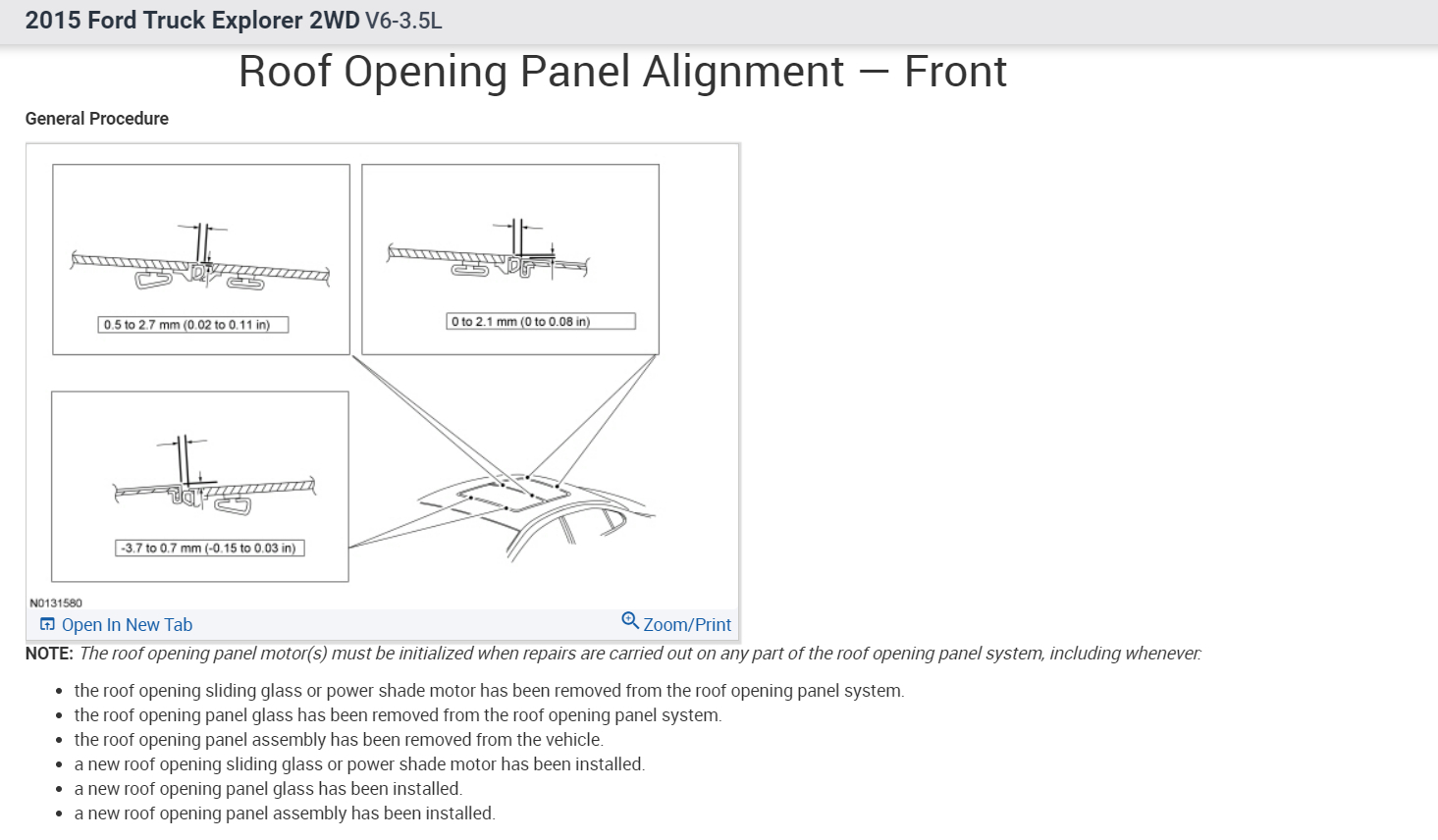 2015 Ford Truck Explorer 2WD V6-3.5L

Roof Opening Panel Alignment — Front

General Procedure

0.5 to 2.7 mm (0.02 to 0.11 in)

0 to 2.1 mm (0 to 0.08 in)

-3.7 to 0.7 mm (-0.15 to 0.03 in)

N0131580

Open In New Tab

Zoom/Print

NOTE: The roof opening panel motor(s) must be initialized when repairs are carried out on any part of the roof opening panel system, including whenever:

- the roof opening sliding glass or power shade motor has been removed from the roof opening panel system.
- the roof opening panel glass has been removed from the roof opening panel system.
- the roof opening panel assembly has been removed from the vehicle.
- a new roof opening sliding glass or power shade motor has been installed.
- a new roof opening panel glass has been installed.
- a new roof opening panel assembly has been installed.