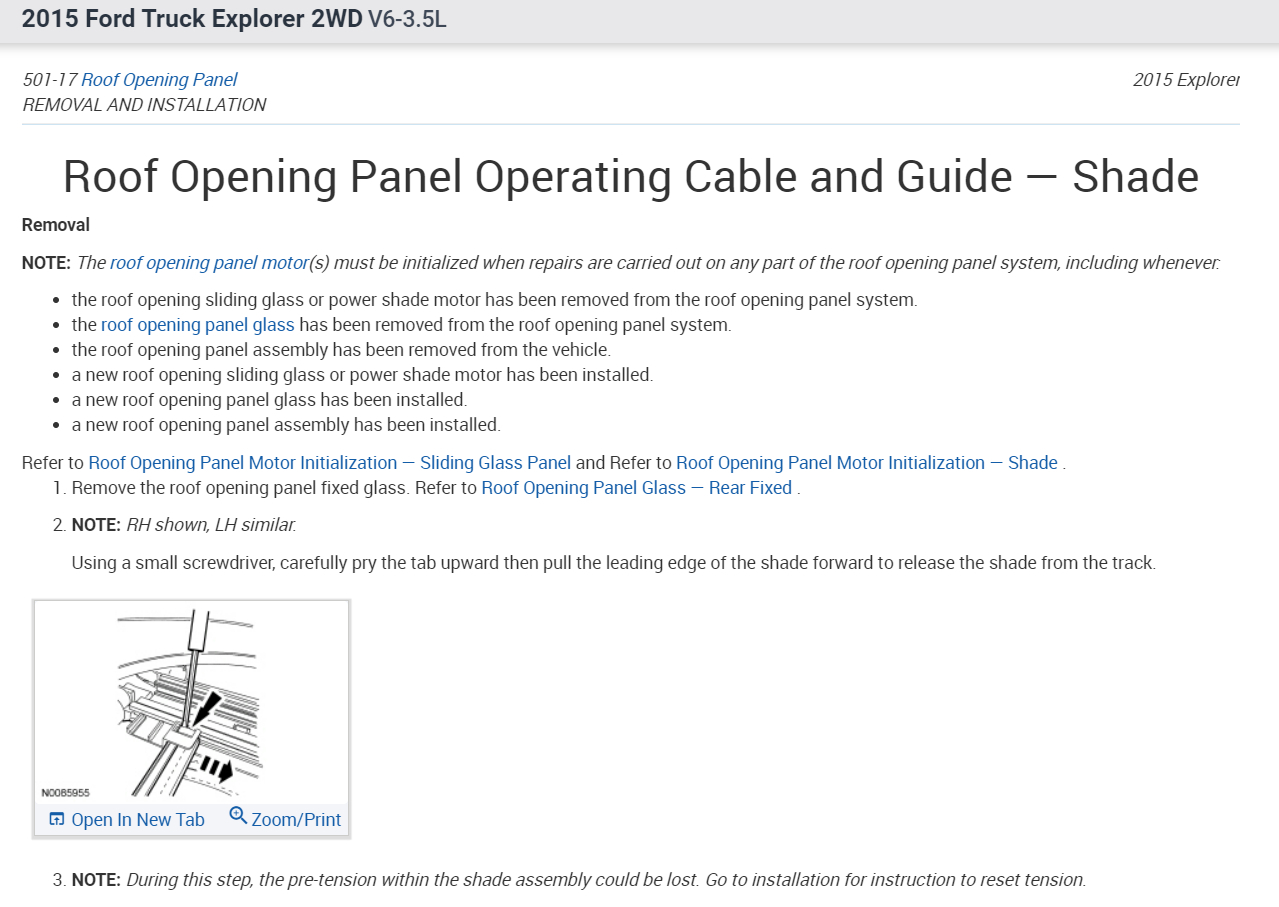 2015 Ford Truck Explorer 2WD V6-3.5L

501-17 Roof Opening Panel
REMOVAL AND INSTALLATION

2015 Explorer

Roof Opening Panel Operating Cable and Guide — Shade

Removal

NOTE: The roof opening panel motor(s) must be initialized when repairs are carried out on any part of the roof opening panel system, including whenever:

- the roof opening sliding glass or power shade motor has been removed from the roof opening panel system.
- the roof opening panel glass has been removed from the roof opening panel system.
- the roof opening panel assembly has been removed from the vehicle.
- a new roof opening sliding glass or power shade motor has been installed.
- a new roof opening panel glass has been installed.
- a new roof opening panel assembly has been installed.

Refer to Roof Opening Panel Motor Initialization — Sliding Glass Panel and Refer to Roof Opening Panel Motor Initialization — Shade .

1. Remove the roof opening panel fixed glass. Refer to Roof Opening Panel Glass — Rear Fixed .

2. NOTE: RH shown, LH similar.

Using a small screwdriver, carefully pry the tab upward then pull the leading edge of the shade forward to release the shade from the track.

N0085955

Open In New Tab Zoom/Print

3. NOTE: During this step, the pre-tension within the shade assembly could be lost. Go to installation for instruction to reset tension.