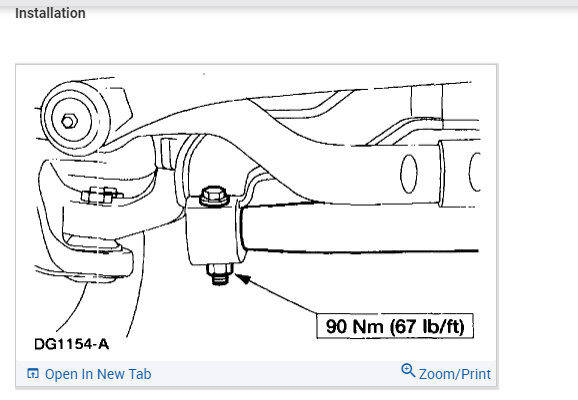 Installation

90 Nm (67 lb/ft)

DG1154-A

Open In New Tab

Zoom/Print