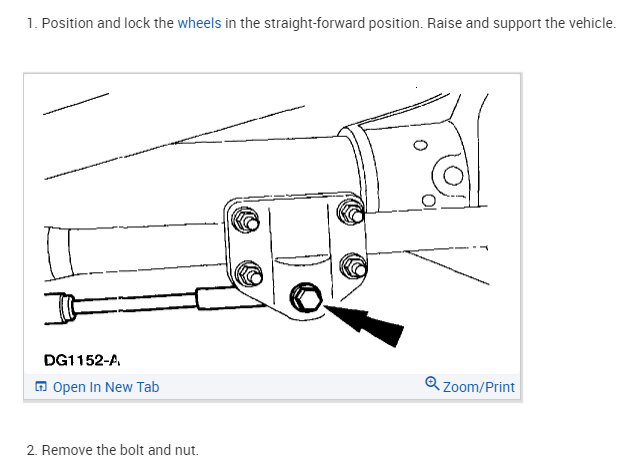 1. Position and lock the wheels in the straight-forward position. Raise and support the vehicle.

DG1152-A

Open In New Tab

Zoom/Print

2. Remove the bolt and nut.