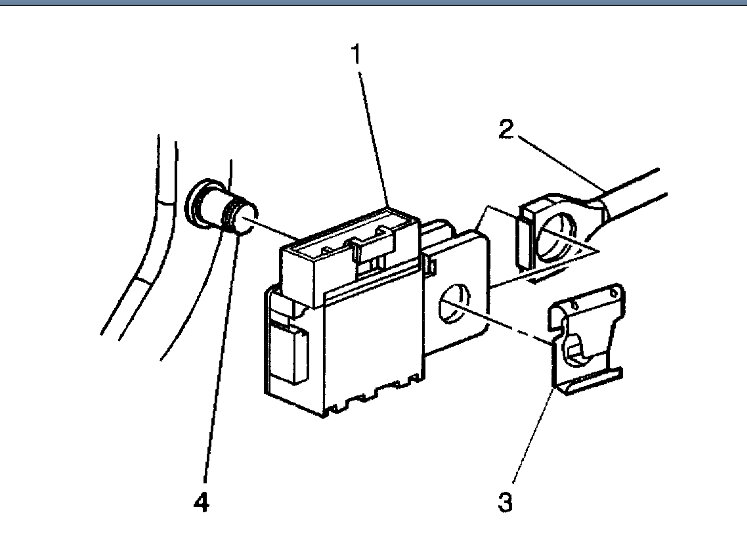 1
2
4
3