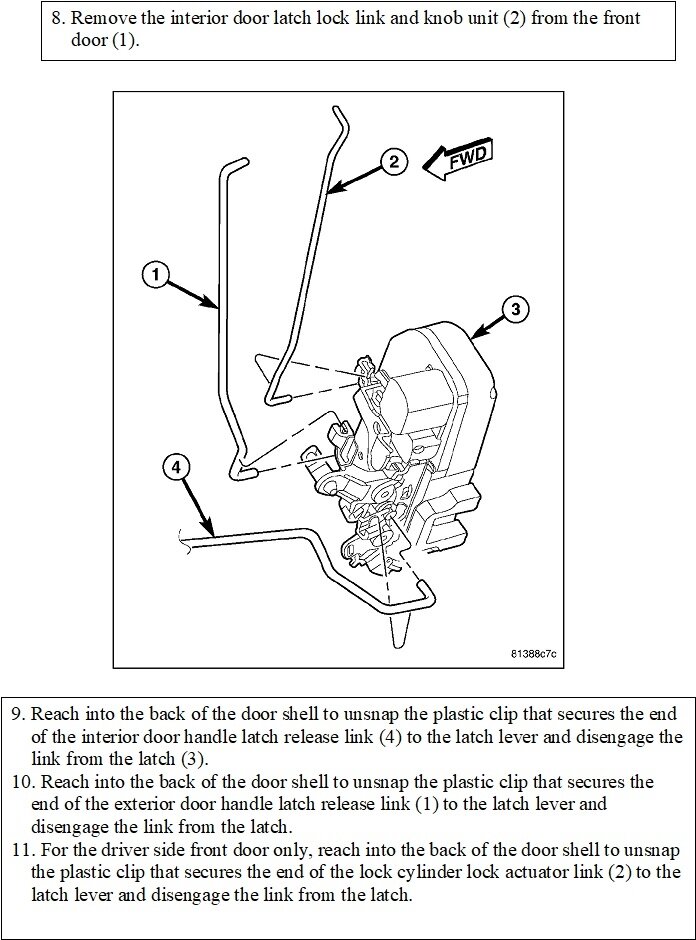 8. Remove the interior door latch lock link and knob unit (2) from the front door (1).

2

FWD

1

3

4

81388c7c

9. Reach into the back of the door shell to unsnap the plastic clip that secures the end of the interior door handle latch release link (4) to the latch lever and disengage the link from the latch (3).
10. Reach into the back of the door shell to unsnap the plastic clip that secures the end of the exterior door handle latch release link (1) to the latch lever and disengage the link from the latch.
11. For the driver side front door only, reach into the back of the door shell to unsnap the plastic clip that secures the end of the lock cylinder lock actuator link (2) to the latch lever and disengage the link from the latch.