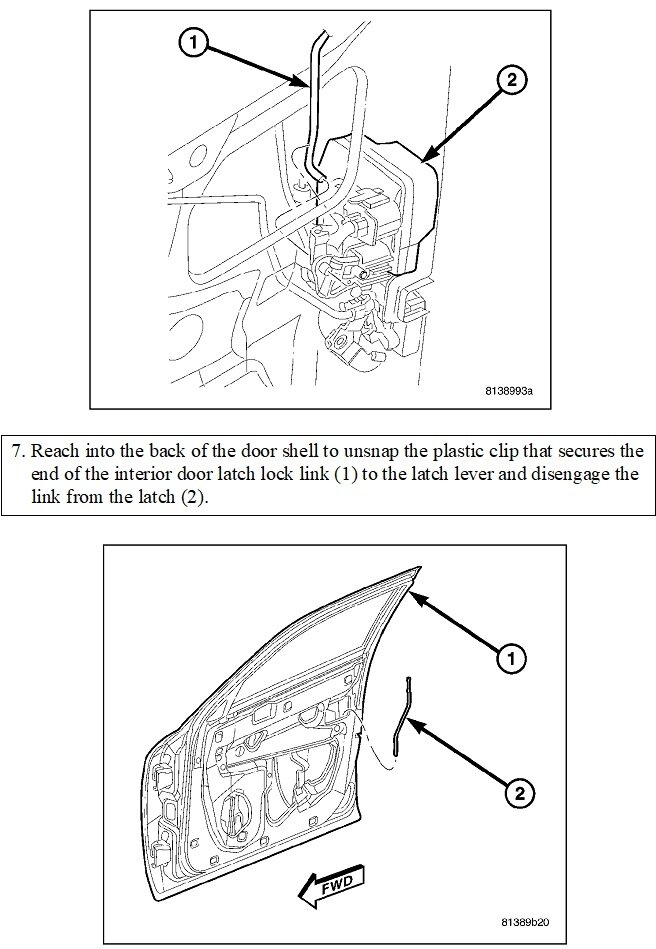 1

2

8138993a

7. Reach into the back of the door shell to unsnap the plastic clip that secures the end of the interior door latch lock link (1) to the latch lever and disengage the link from the latch (2).

1

2

FWD

81389b20