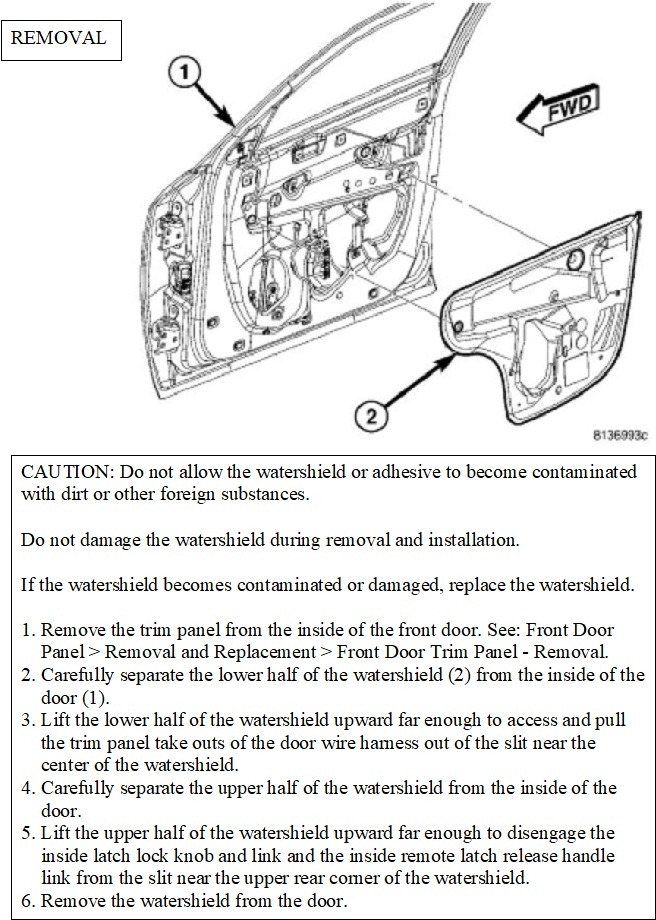 REMOVAL

1

FWD

2

8136993c

CAUTION: Do not allow the watershield or adhesive to become contaminated with dirt or other foreign substances.

Do not damage the watershield during removal and installation.

If the watershield becomes contaminated or damaged, replace the watershield.

1. Remove the trim panel from the inside of the front door. See: Front Door Panel > Removal and Replacement > Front Door Trim Panel - Removal.
2. Carefully separate the lower half of the watershield (2) from the inside of the door (1).
3. Lift the lower half of the watershield upward far enough to access and pull the trim panel take outs of the door wire harness out of the slit near the center of the watershield.
4. Carefully separate the upper half of the watershield from the inside of the door.
5. Lift the upper half of the watershield upward far enough to disengage the inside latch lock knob and link and the inside remote latch release handle link from the slit near the upper rear corner of the watershield.
6. Remove the watershield from the door.