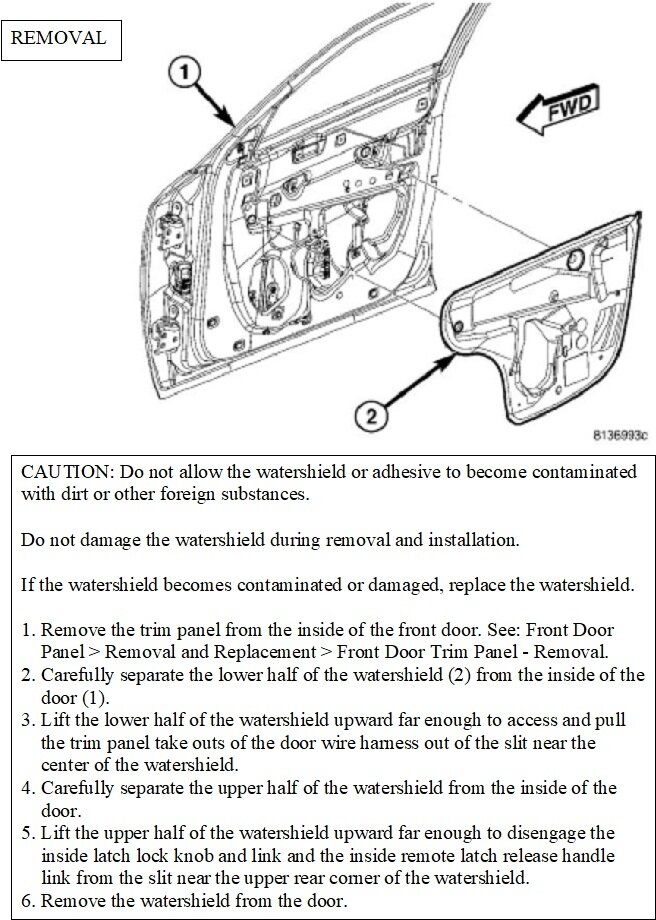 REMOVAL

1

FWD

2

8136993c

CAUTION: Do not allow the watershield or adhesive to become contaminated with dirt or other foreign substances.

Do not damage the watershield during removal and installation.

If the watershield becomes contaminated or damaged, replace the watershield.

1. Remove the trim panel from the inside of the front door. See: Front Door Panel > Removal and Replacement > Front Door Trim Panel - Removal.
2. Carefully separate the lower half of the watershield (2) from the inside of the door (1).
3. Lift the lower half of the watershield upward far enough to access and pull the trim panel take outs of the door wire harness out of the slit near the center of the watershield.
4. Carefully separate the upper half of the watershield from the inside of the door.
5. Lift the upper half of the watershield upward far enough to disengage the inside latch lock knob and link and the inside remote latch release handle link from the slit near the upper rear corner of the watershield.
6. Remove the watershield from the door.