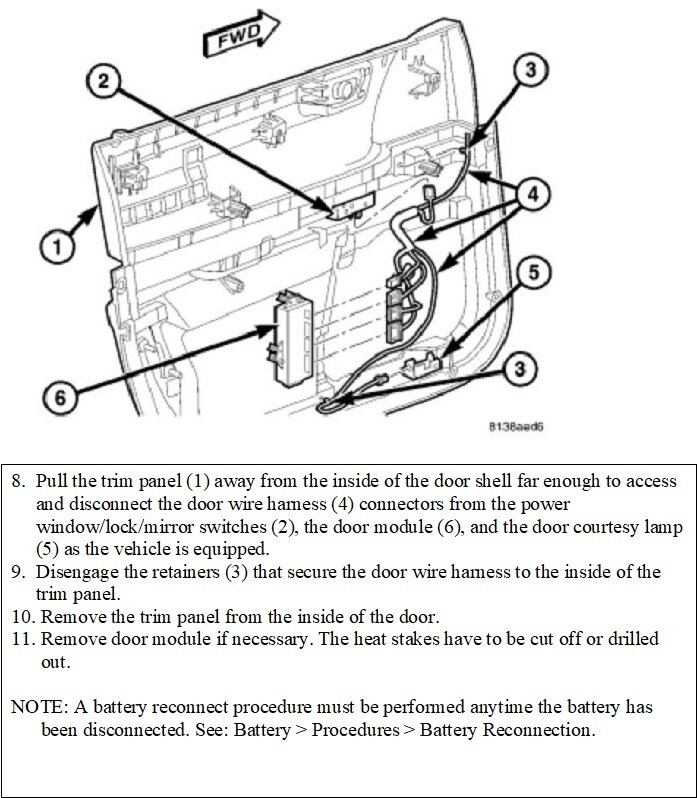 FWD

2

3

4

1

5

6

3

8138aad6

8. Pull the trim panel (1) away from the inside of the door shell far enough to access and disconnect the door wire harness (4) connectors from the power window/lock/mirror switches (2), the door module (6), and the door courtesy lamp (5) as the vehicle is equipped.
9. Disengage the retainers (3) that secure the door wire harness to the inside of the trim panel.
10. Remove the trim panel from the inside of the door.
11. Remove door module if necessary. The heat stakes have to be cut off or drilled out.

NOTE: A battery reconnect procedure must be performed anytime the battery has been disconnected. See: Battery > Procedures > Battery Reconnection.