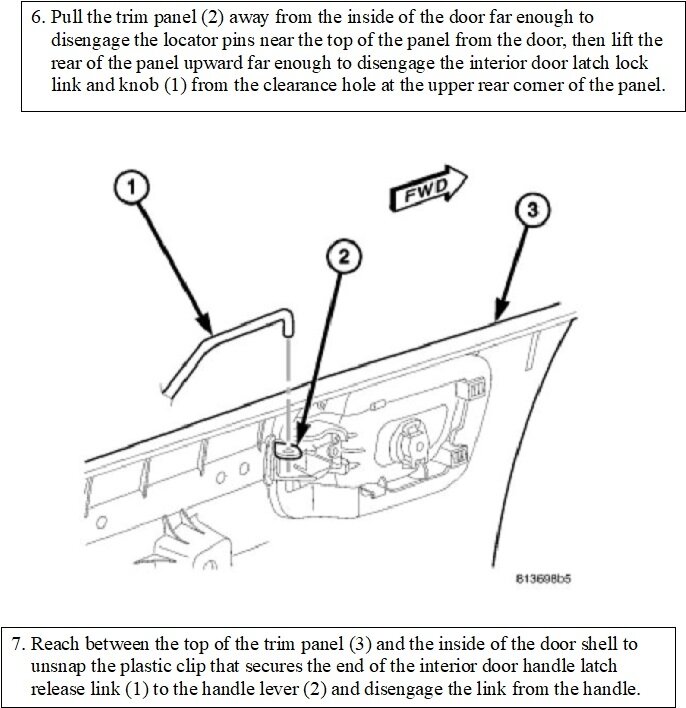 6. Pull the trim panel (2) away from the inside of the door far enough to disengage the locator pins near the top of the panel from the door, then lift the rear of the panel upward far enough to disengage the interior door latch lock link and knob (1) from the clearance hole at the upper rear corner of the panel.

1

FWD

3

2

813698b5

7. Reach between the top of the trim panel (3) and the inside of the door shell to unsnap the plastic clip that secures the end of the interior door handle latch release link (1) to the handle lever (2) and disengage the link from the handle.