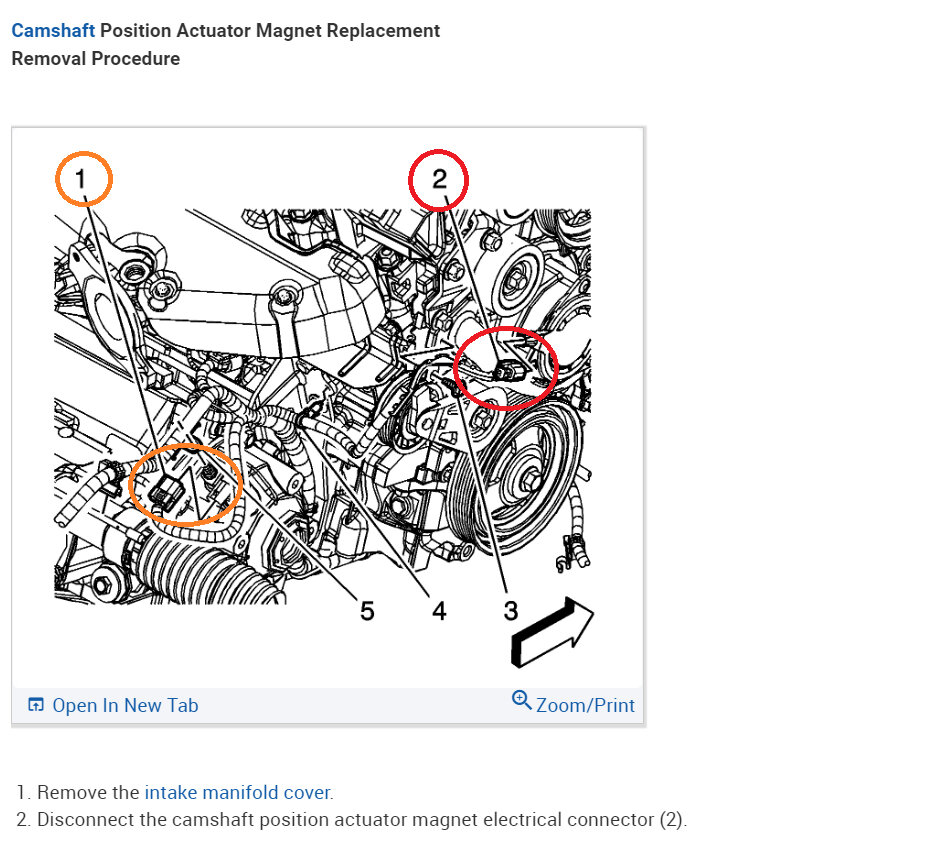 Camshaft Position Actuator Magnet Replacement
Removal Procedure

1
2
5
4
3

Open In New Tab
Zoom/Print

1. Remove the intake manifold cover.
2. Disconnect the camshaft position actuator magnet electrical connector (2).