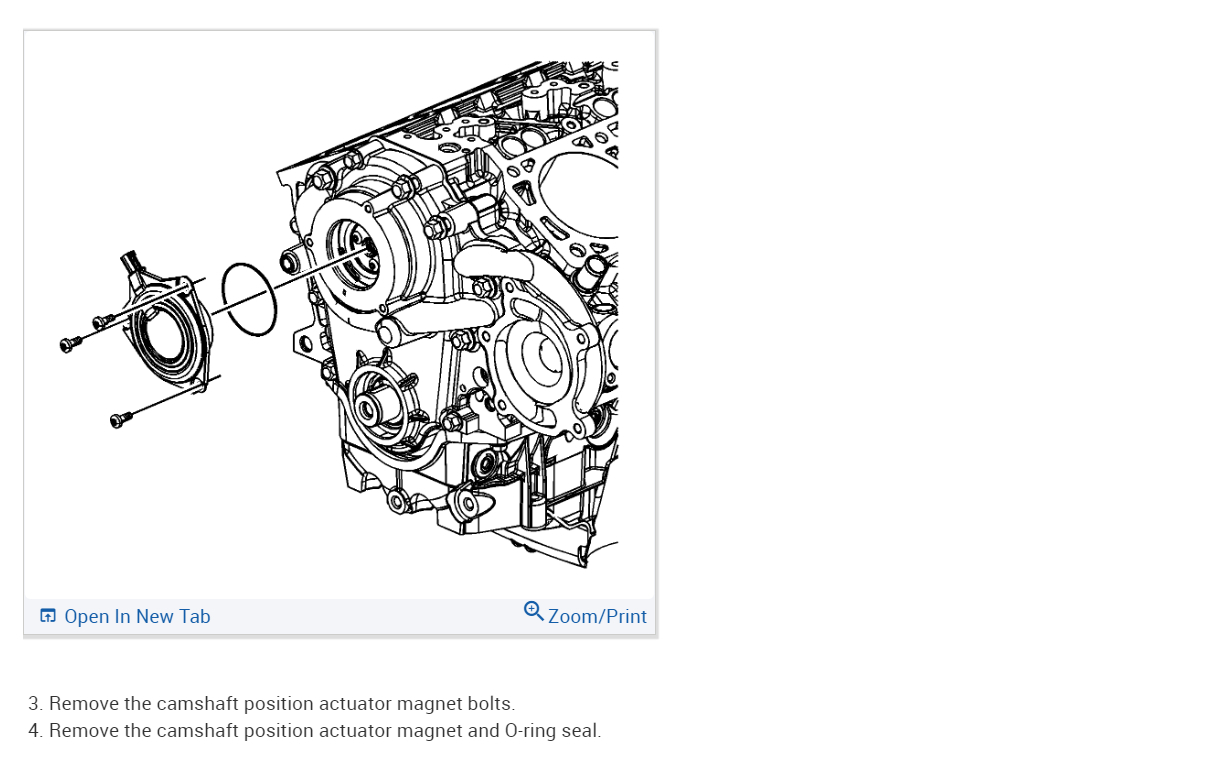 Open In New Tab

Zoom/Print

3. Remove the camshaft position actuator magnet bolts.
4. Remove the camshaft position actuator magnet and O-ring seal.