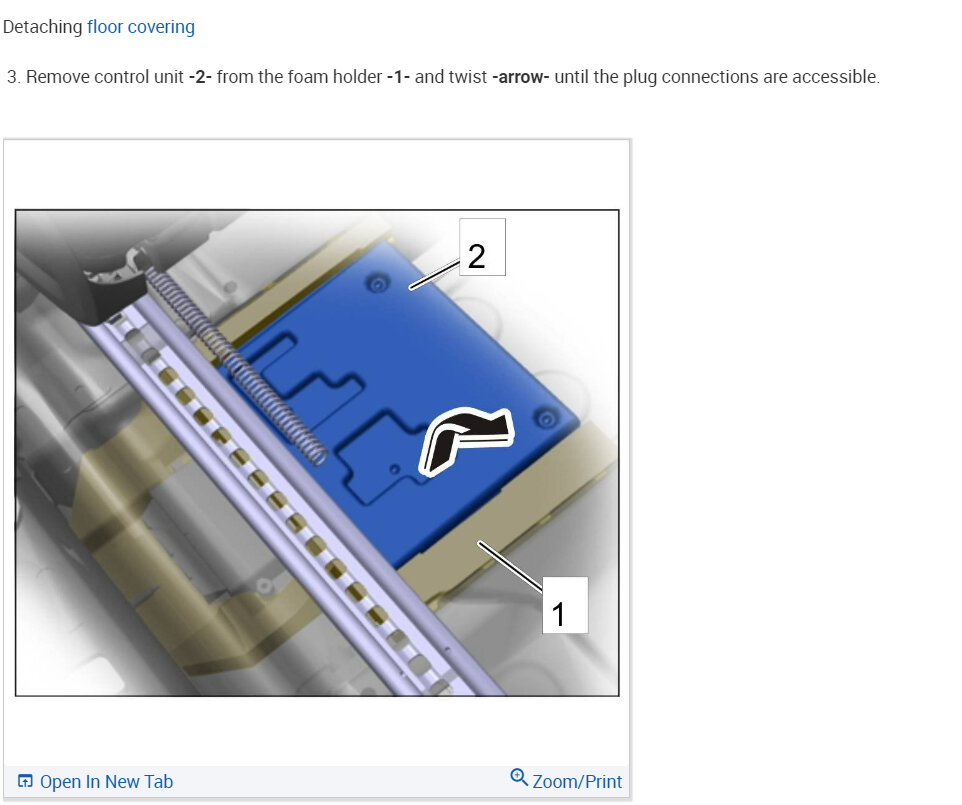 Detaching floor covering

3. Remove control unit -2- from the foam holder -1- and twist -arrow- until the plug connections are accessible.

2

1

Open In New Tab

Zoom/Print