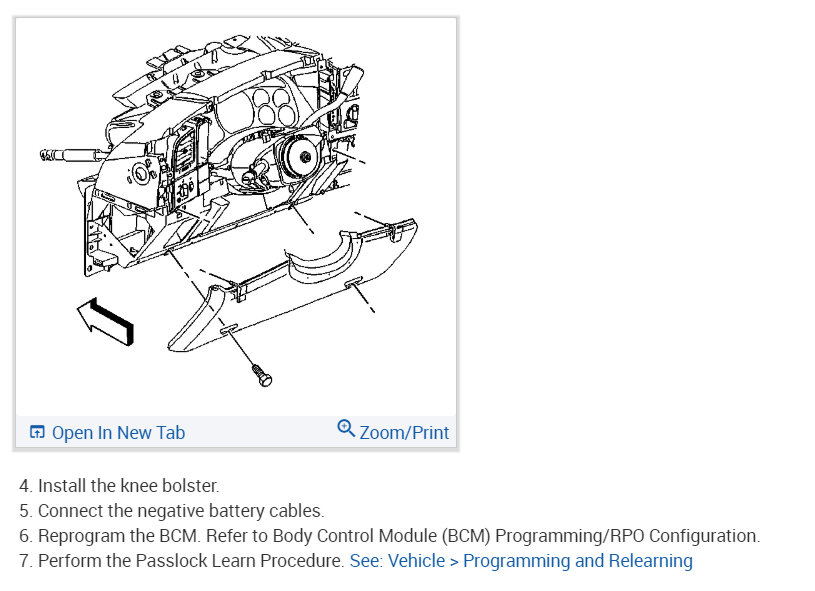 Open In New Tab
Zoom/Print

4. Install the knee bolster.
5. Connect the negative battery cables.
6. Reprogram the BCM. Refer to Body Control Module (BCM) Programming/RPO Configuration.
7. Perform the Passlock Learn Procedure. See: Vehicle > Programming and Relearning