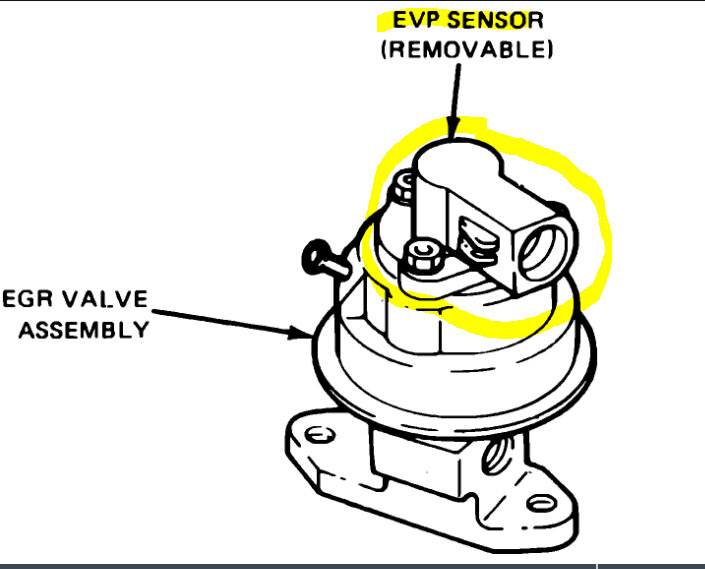 EVP SENSOR
(REMOVABLE)

EGR VALVE
ASSEMBLY