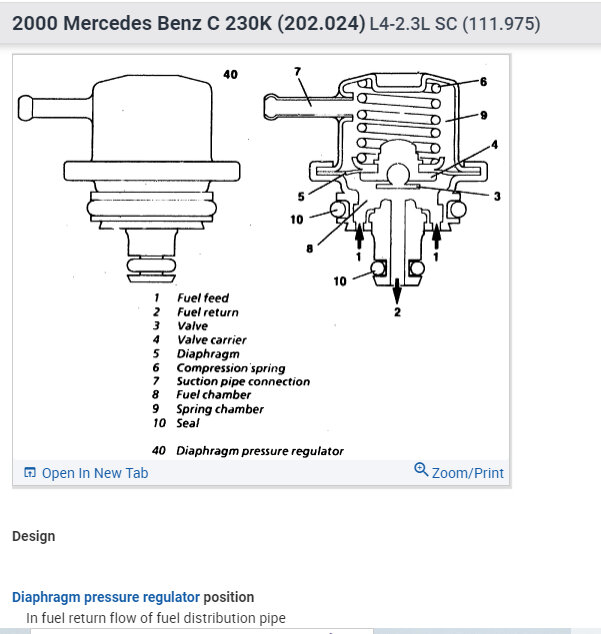 2000 Mercedes Benz C 230K (202.024) L4-2.3L SC (111.975)

40

7

6

9

4

5

3

10

8

1

1

10

2

1 Fuel feed
2 Fuel return
3 Valve
4 Valve carrier
5 Diaphragm
6 Compression spring
7 Suction pipe connection
8 Fuel chamber
9 Spring chamber
10 Seal

40 Diaphragm pressure regulator

Open In New Tab

Zoom/Print

Design

Diaphragm pressure regulator position

In fuel return flow of fuel distribution pipe