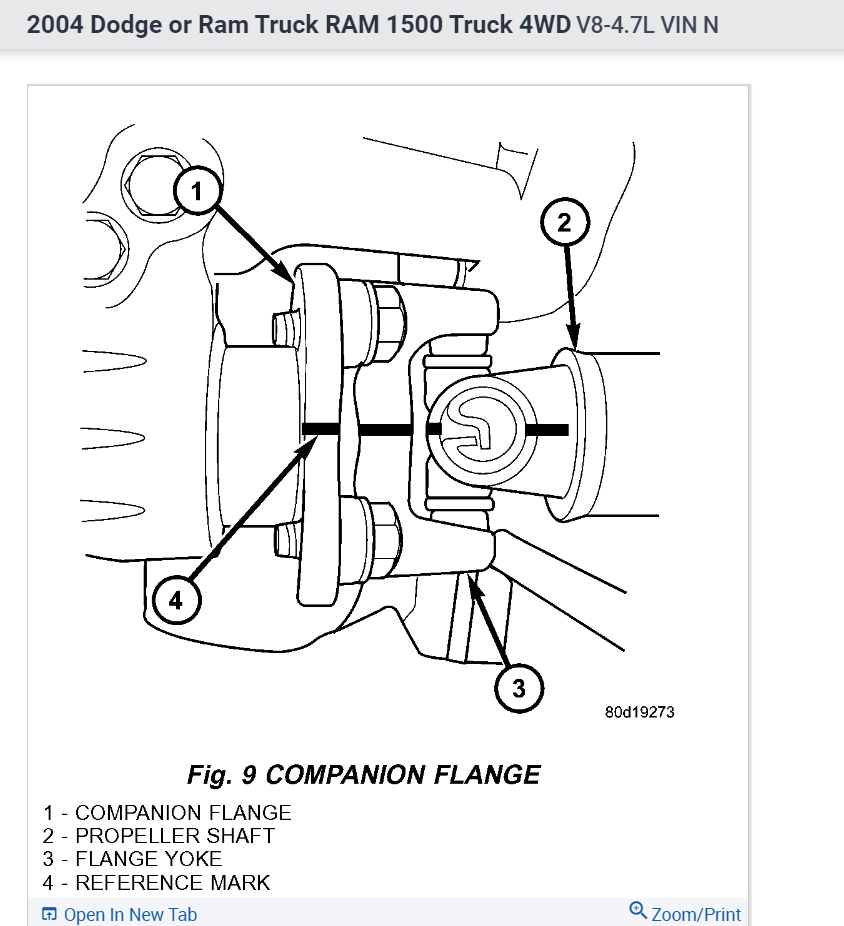 2004 Dodge or Ram Truck RAM 1500 Truck 4WD V8-4.7L VIN N

1

2

4

3

80d19273

Fig. 9 COMPANION FLANGE

1 - COMPANION FLANGE
2 - PROPELLER SHAFT
3 - FLANGE YOKE
4 - REFERENCE MARK

Open In New Tab

Zoom/Print