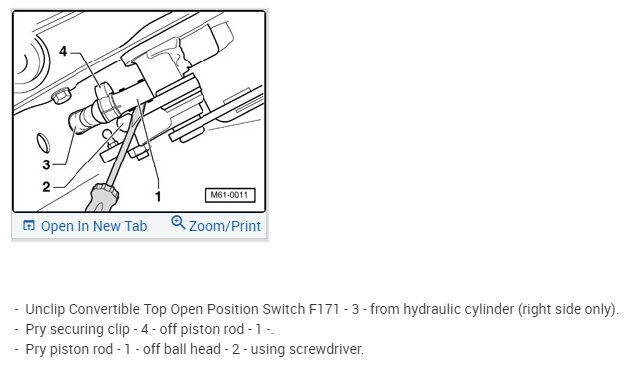 4
3
2
1
M61-0011

Open In New Tab
Zoom/Print

- Unclip Convertible Top Open Position Switch F171 - 3 - from hydraulic cylinder (right side only).
- Pry securing clip - 4 - off piston rod - 1 -.
- Pry piston rod - 1 - off ball head - 2 - using screwdriver.