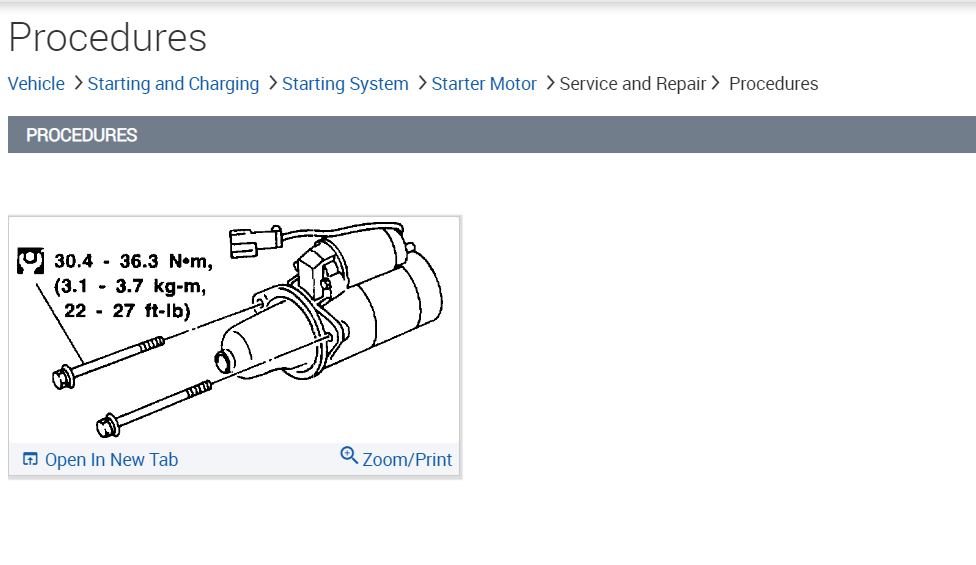 Procedures

Vehicle > Starting and Charging > Starting System > Starter Motor > Service and Repair > Procedures

PROCEDURES

30.4 - 36.3 N•m, (3.1 - 3.7 kg-m, 22 - 27 ft-lb)

Open In New Tab

Zoom/Print