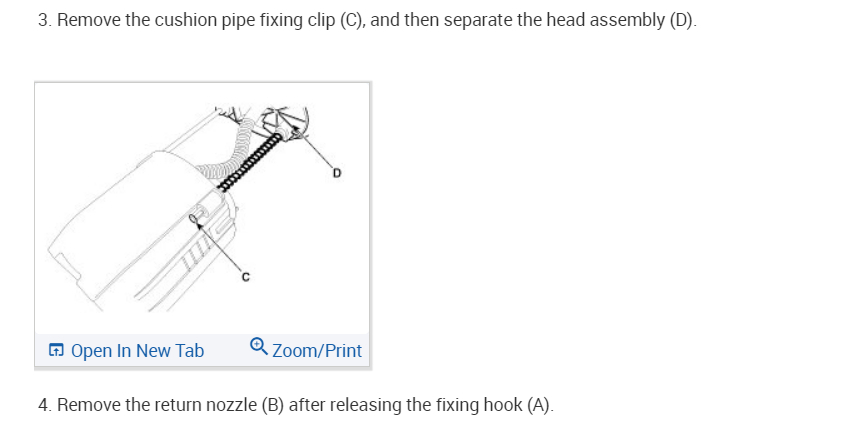 3. Remove the cushion pipe fixing clip (C), and then separate the head assembly (D).

D

C

Open In New Tab Zoom/Print

4. Remove the return nozzle (B) after releasing the fixing hook (A).