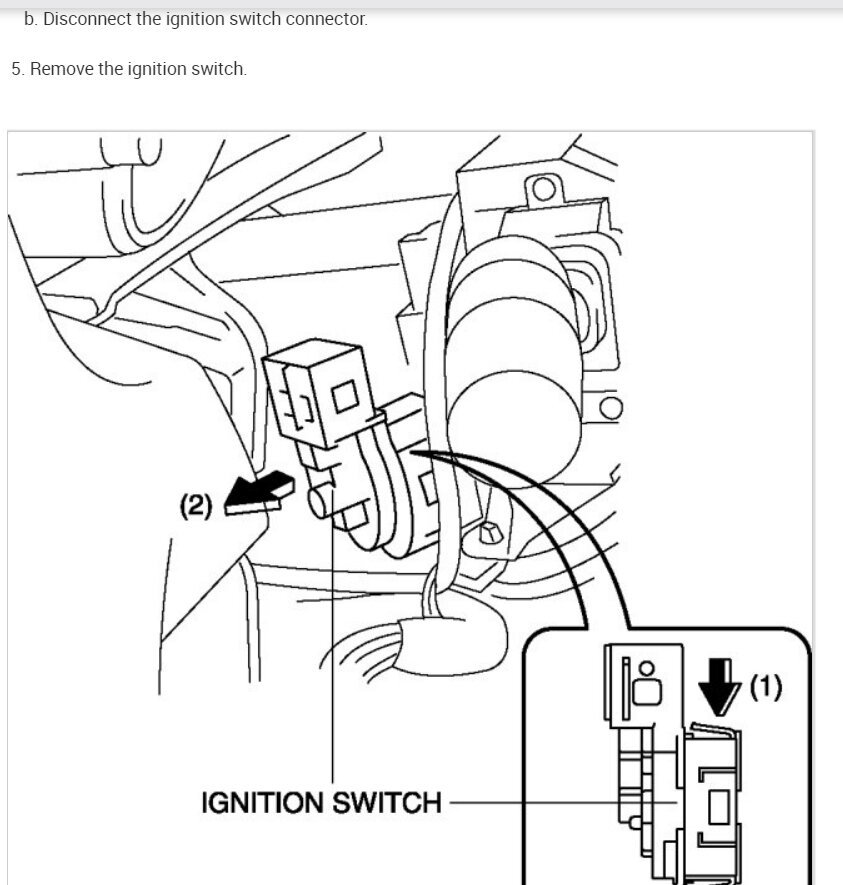 b. Disconnect the ignition switch connector.

5. Remove the ignition switch.

(2)

(1)

IGNITION SWITCH