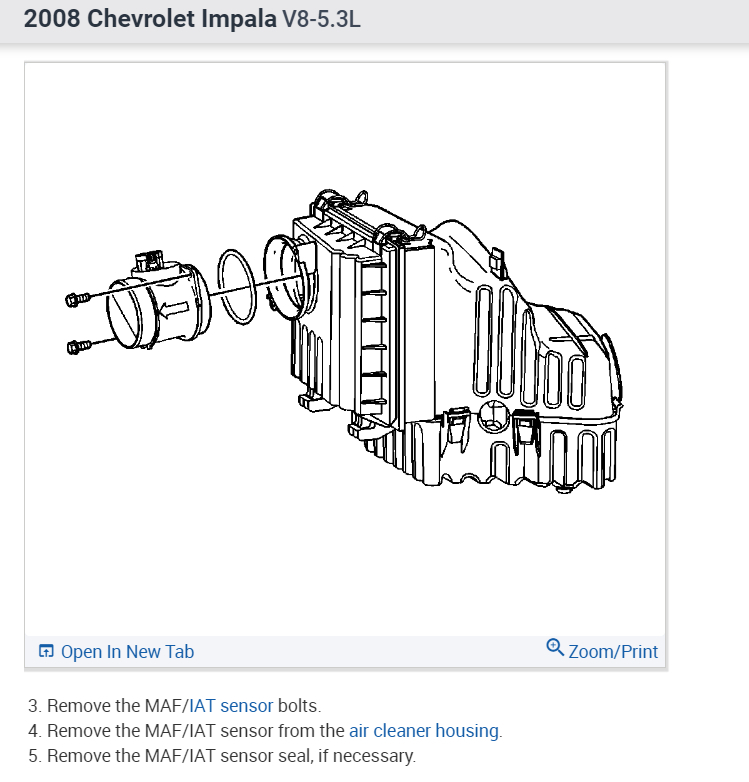 2008 Chevrolet Impala V8-5.3L

Open In New Tab

Zoom/Print

3. Remove the MAF/IAT sensor bolts.
4. Remove the MAF/IAT sensor from the air cleaner housing.
5. Remove the MAF/IAT sensor seal, if necessary.