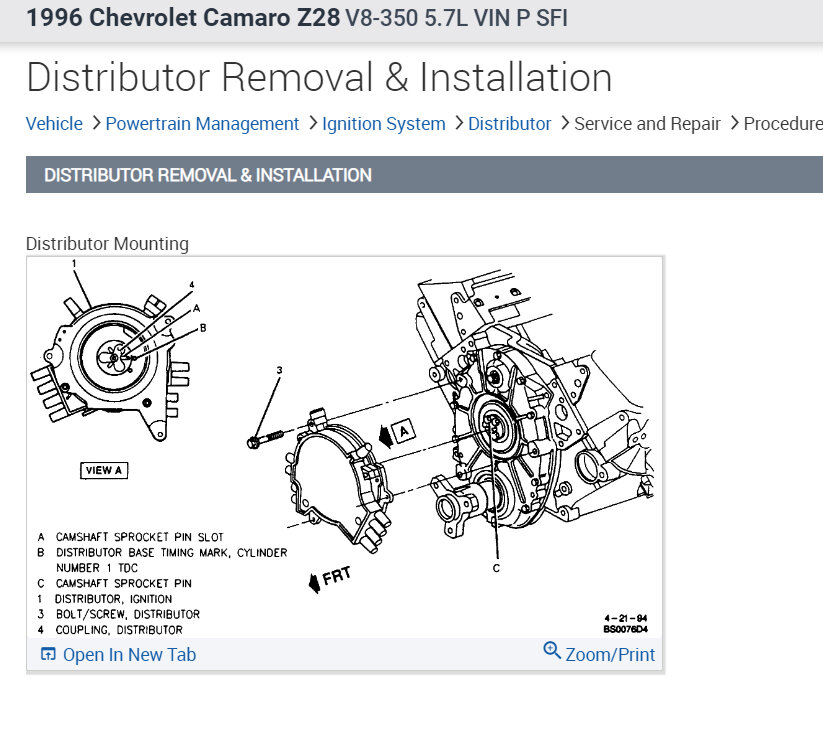 1996 Chevrolet Camaro Z28 V8-350 5.7L VIN P SFI

Distributor Removal & Installation

Vehicle > Powertrain Management > Ignition System > Distributor > Service and Repair > Procedure

DISTRIBUTOR REMOVAL & INSTALLATION

Distributor Mounting

1
4
A
B
3
A
VIEW A
FRT
C

A CAMSHAFT SPROCKET PIN SLOT
B DISTRIBUTOR BASE TIMING MARK, CYLINDER NUMBER 1 TDC
C CAMSHAFT SPROCKET PIN
1 DISTRIBUTOR, IGNITION
3 BOLT/SCREW, DISTRIBUTOR
4 COUPLING, DISTRIBUTOR

4-21-94
BS0076D4

Open In New Tab
Zoom/Print