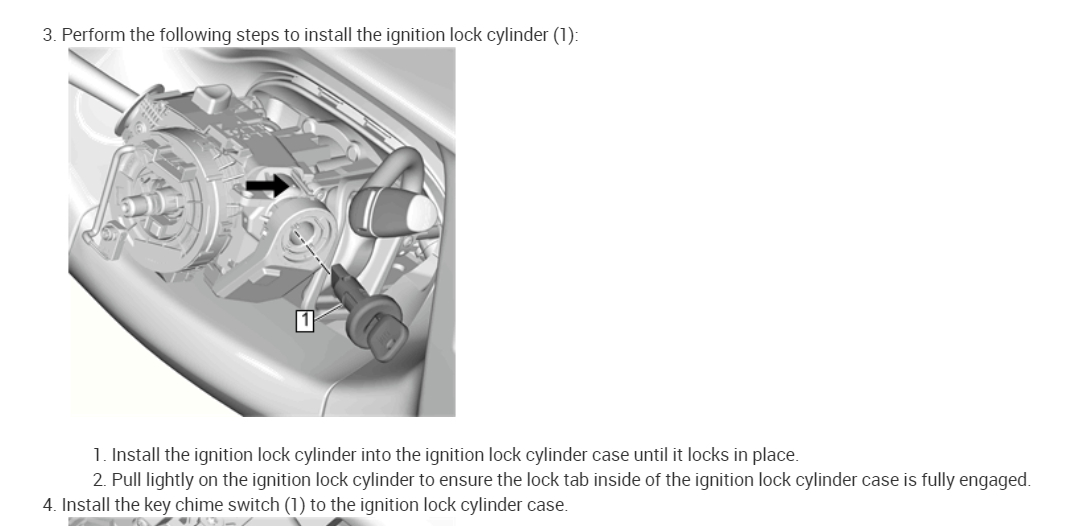 3. Perform the following steps to install the ignition lock cylinder (1):

1

1. Install the ignition lock cylinder into the ignition lock cylinder case until it locks in place.
2. Pull lightly on the ignition lock cylinder to ensure the lock tab inside of the ignition lock cylinder case is fully engaged.

4. Install the key chime switch (1) to the ignition lock cylinder case.