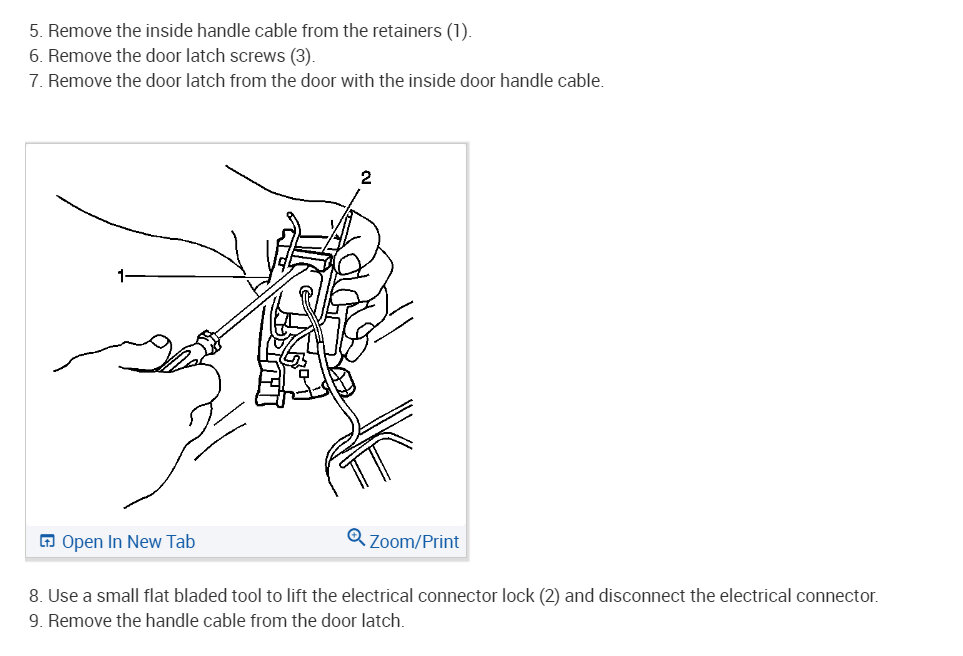 5. Remove the inside handle cable from the retainers (1).
6. Remove the door latch screws (3).
7. Remove the door latch from the door with the inside door handle cable.

2

1

Open In New Tab

Zoom/Print

8. Use a small flat bladed tool to lift the electrical connector lock (2) and disconnect the electrical connector.
9. Remove the handle cable from the door latch.