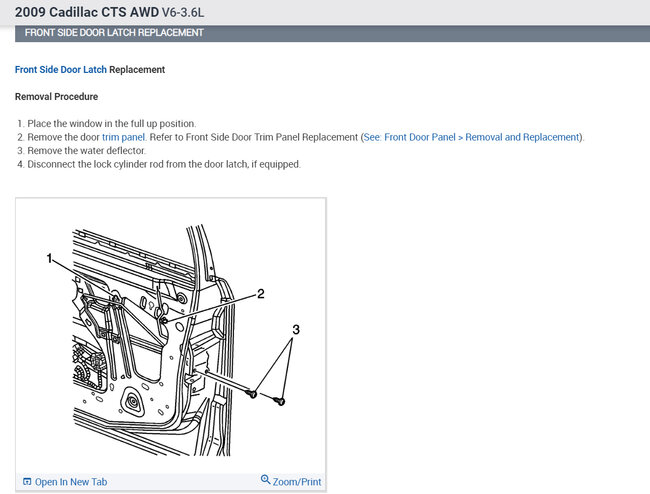 2009 Cadillac CTS AWD V6-3.6L

FRONT SIDE DOOR LATCH REPLACEMENT

Front Side Door Latch Replacement

Removal Procedure

1. Place the window in the full up position.
2. Remove the door trim panel. Refer to Front Side Door Trim Panel Replacement (See: Front Door Panel > Removal and Replacement).
3. Remove the water deflector.
4. Disconnect the lock cylinder rod from the door latch, if equipped.

1
2
3

Open In New Tab
Zoom/Print