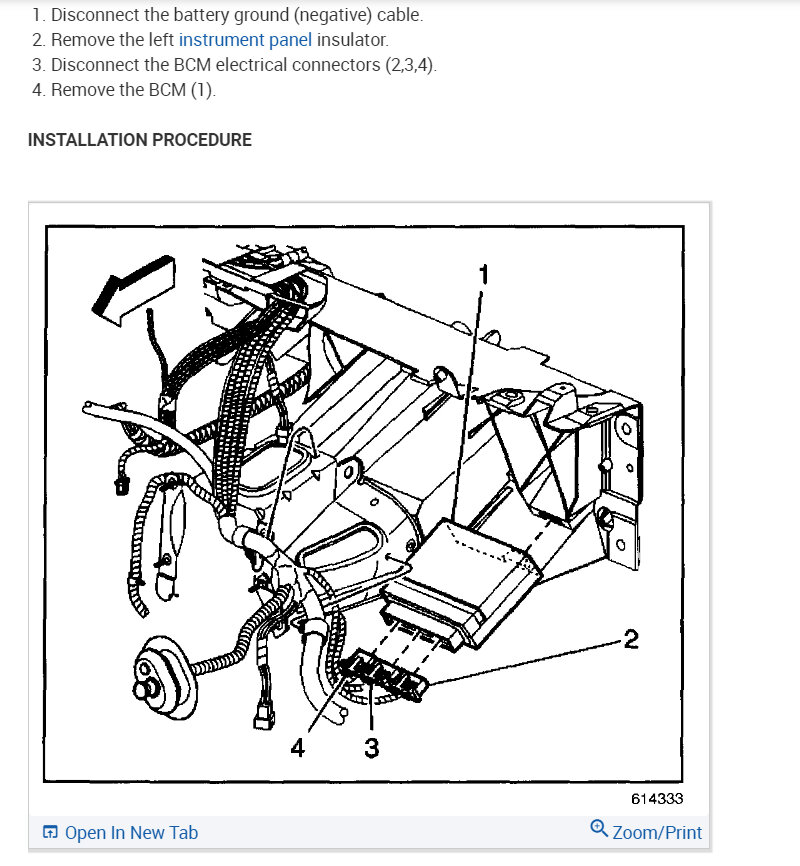 1. Disconnect the battery ground (negative) cable.
2. Remove the left instrument panel insulator.
3. Disconnect the BCM electrical connectors (2,3,4).
4. Remove the BCM (1).

INSTALLATION PROCEDURE

1

2

4 3

614333

Open In New Tab

Zoom/Print