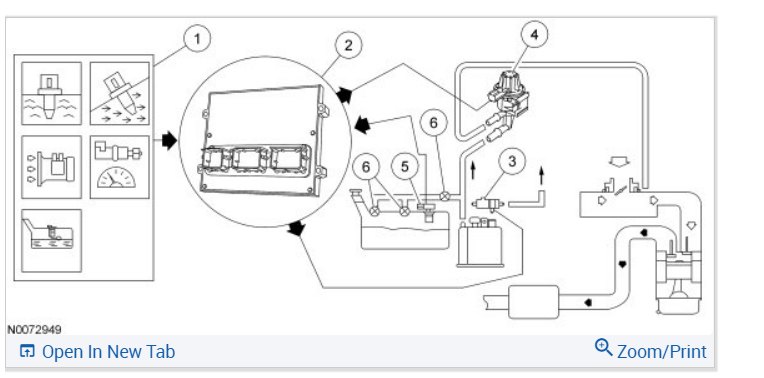 1
2
4
6
6
5
3
N0072949
Open In New Tab
Zoom/Print