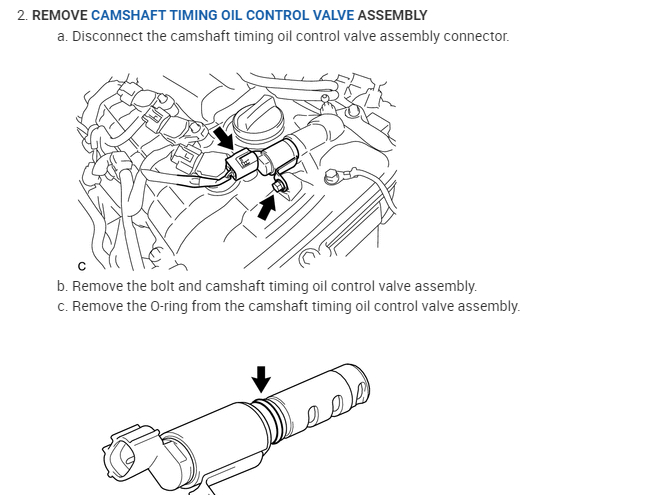 2. REMOVE CAMSHAFT TIMING OIL CONTROL VALVE ASSEMBLY

a. Disconnect the camshaft timing oil control valve assembly connector.

C

b. Remove the bolt and camshaft timing oil control valve assembly.

c. Remove the O-ring from the camshaft timing oil control valve assembly.