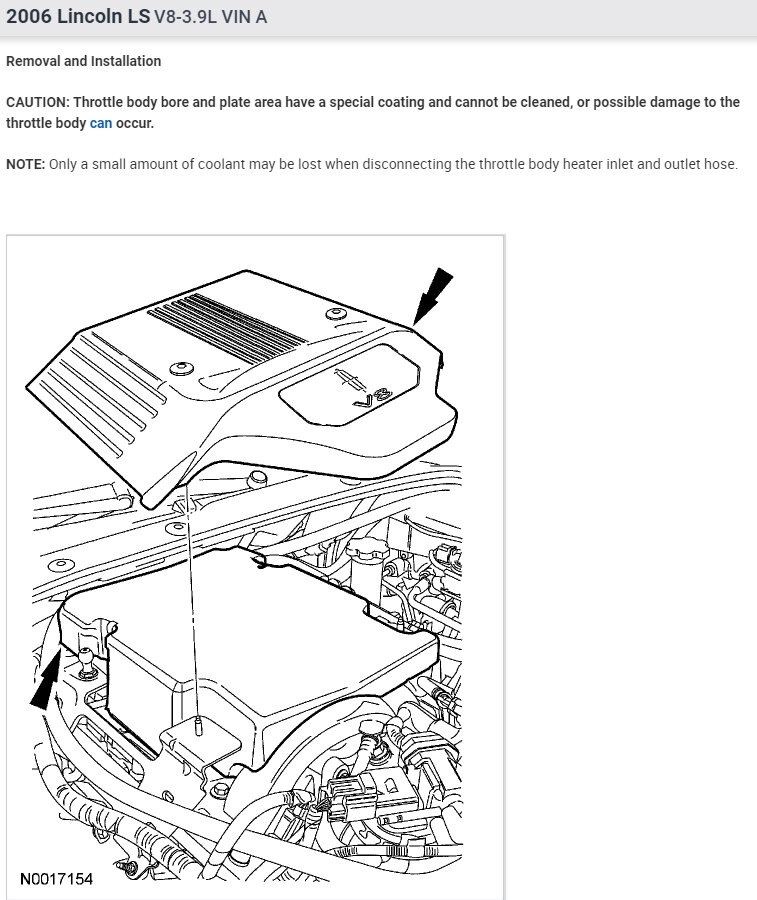 2006 Lincoln LS V8-3.9L VIN A

Removal and Installation

CAUTION: Throttle body bore and plate area have a special coating and cannot be cleaned, or possible damage to the throttle body can occur.

NOTE: Only a small amount of coolant may be lost when disconnecting the throttle body heater inlet and outlet hose.

V8

N0017154