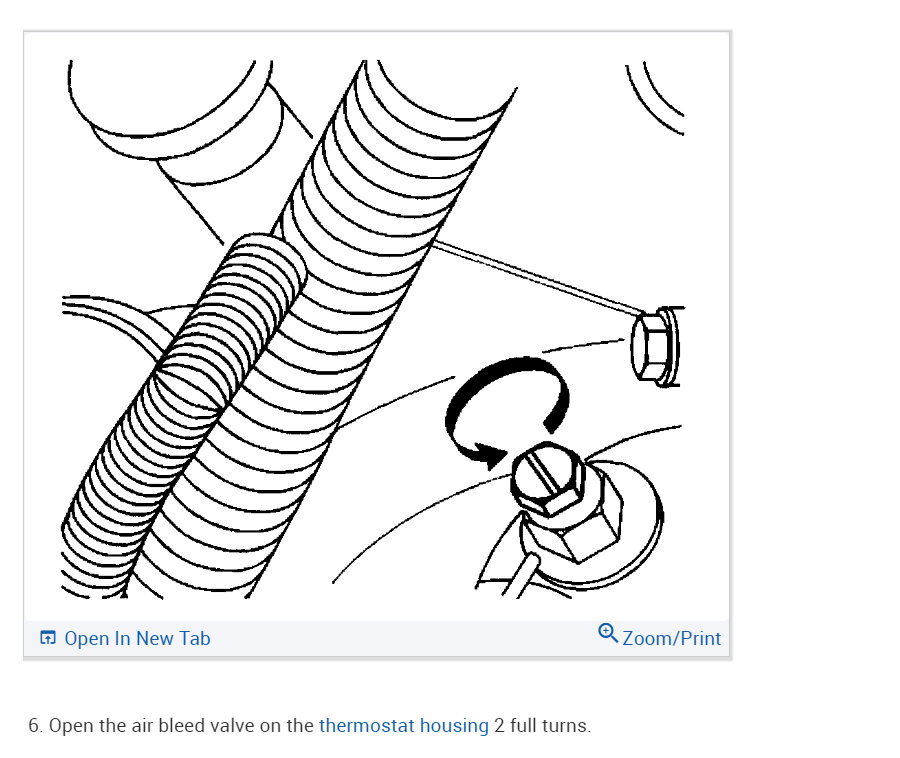 Open In New Tab
Zoom/Print

6. Open the air bleed valve on the thermostat housing 2 full turns.