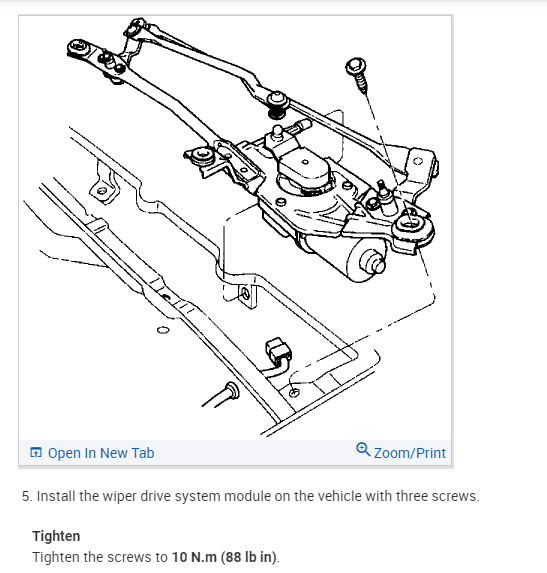 Open In New Tab

Zoom/Print

5. Install the wiper drive system module on the vehicle with three screws.

Tighten
Tighten the screws to 10 N.m (88 lb in).