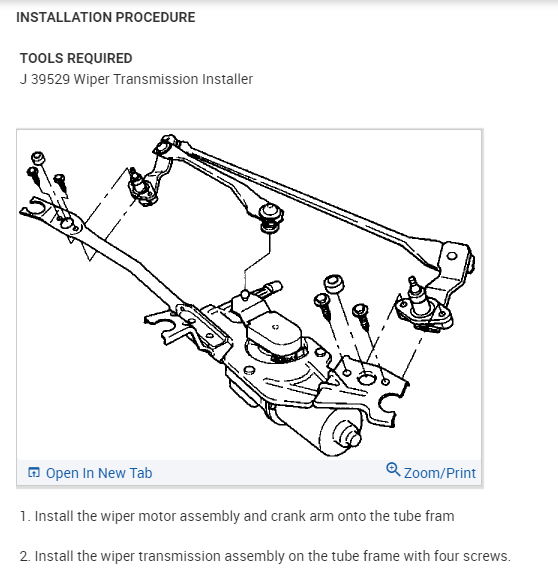 INSTALLATION PROCEDURE

TOOLS REQUIRED
J 39529 Wiper Transmission Installer

Open In New Tab
Zoom/Print

1. Install the wiper motor assembly and crank arm onto the tube fram

2. Install the wiper transmission assembly on the tube frame with four screws.